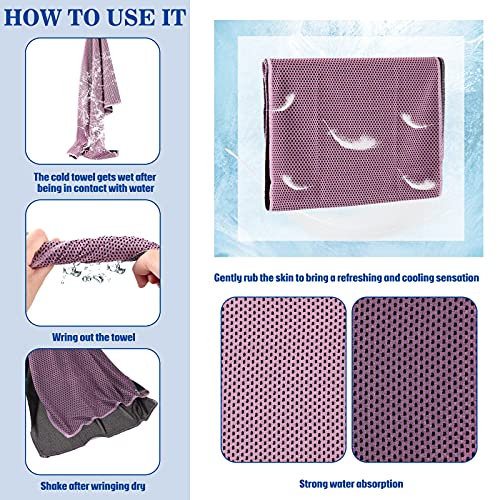 HOW TO USE IT

The cold towel gets wet after being in contact with water

Wring out the towel

Shake after wringing dry

Gently rub the skin to bring a refreshing and cooling sensation

Strong water absorption