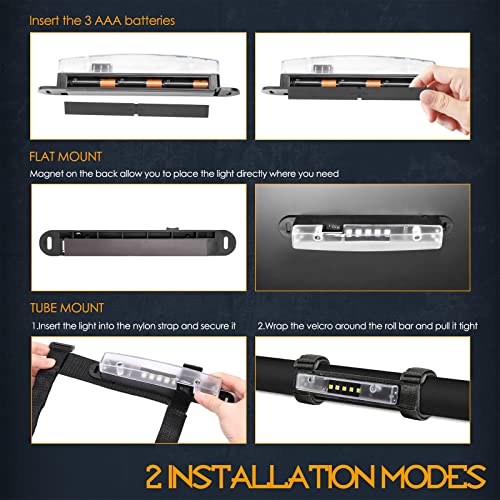 Insert the 3 AAA batteries

FLAT MOUNT

Magnet on the back allow you to place the light directly where you need

TUBE MOUNT

1.Insert the light into the nylon strap and secure it

2.Wrap the velcro around the roll bar and pull it tight

2 INSTALLATION MODES