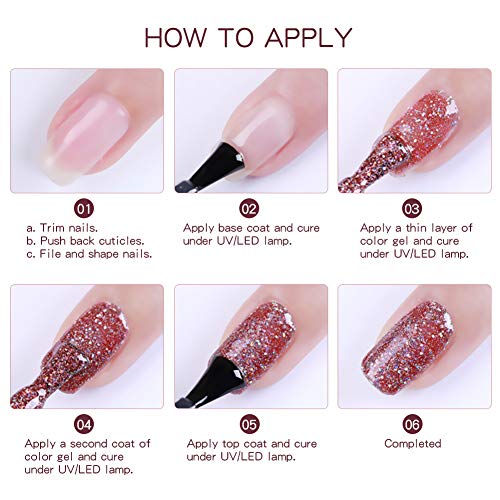 HOW TO APPLY

01

a. Trim nails.
b. Push back cuticles.
c. File and shape nails.

02

Apply base coat and cure under UV/LED lamp.

03

Apply a thin layer of color gel and cure under UV/LED lamp.

04

Apply a second coat of color gel and cure under UV/LED lamp.

05

Apply top coat and cure under UV/LED lamp.

06

Completed