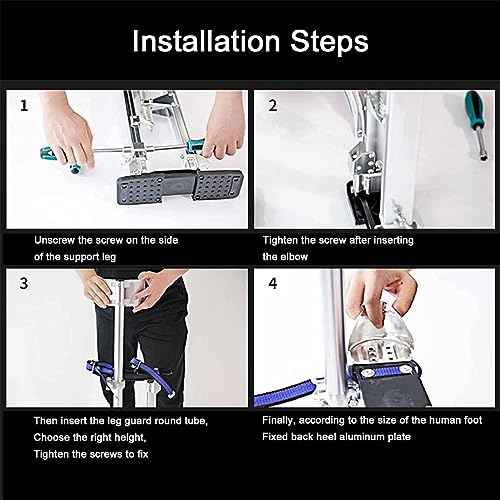 Installation Steps

1

Unscrew the screw on the side of the support leg

2

Tighten the screw after inserting the elbow

3

Then insert the leg guard round tube,
Choose the right height,
Tighten the screws to fix

4

Finally, according to the size of the human foot
Fixed back heel aluminum plate