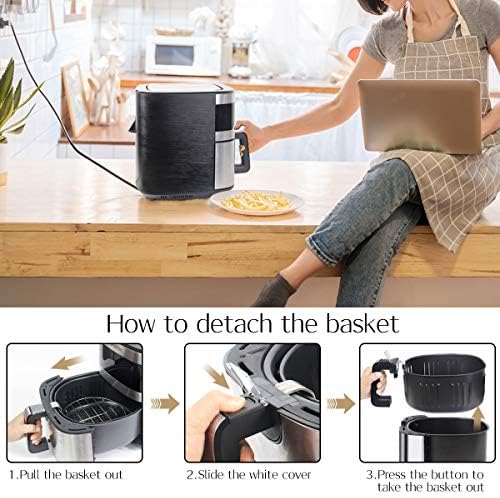 How to detach the basket

1.Pull the basket out

2.Slide the white cover

3.Press the button to take the basket out