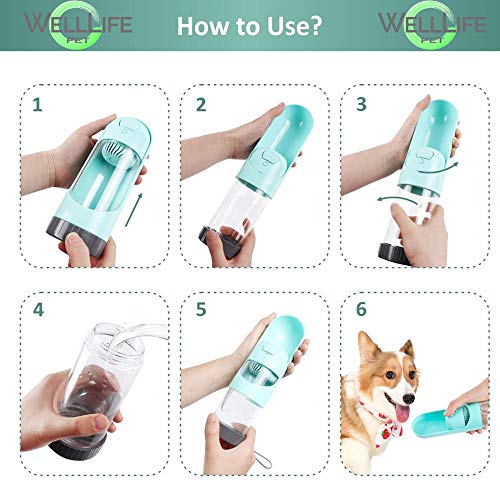 WELLLIFE PET

How to Use?

WELLLIFE PET

1

2

3

4

5

6