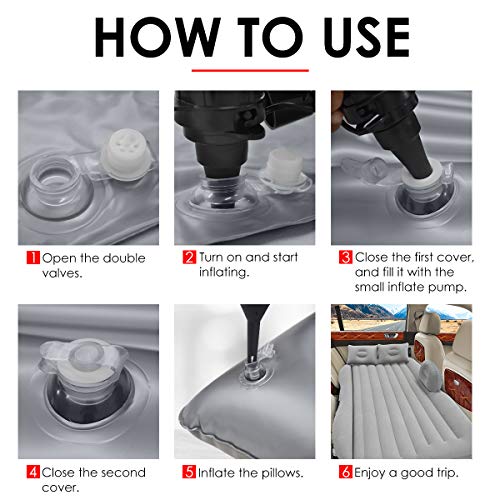 HOW TO USE

1 Open the double valves.

2 Turn on and start inflating.

3 Close the first cover, and fill it with the small inflate pump.

4 Close the second cover.

5 Inflate the pillows.

6 Enjoy a good trip.