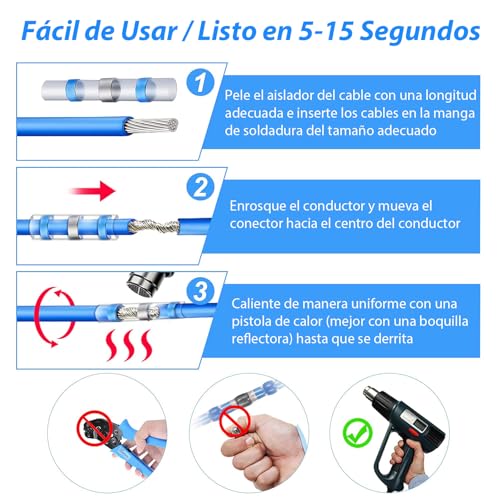 Fácil de Usar / Listo en 5-15 Segundos

1

Pele el aislador del cable con una longitud adecuada e inserte los cables en la manga de soldadura del tamaño adecuado

2

Enrosque el conductor y mueva el conector hacia el centro del conductor

3

Caliente de manera uniforme con una pistola de calor (mejor con una boquilla reflectora) hasta que se derrita