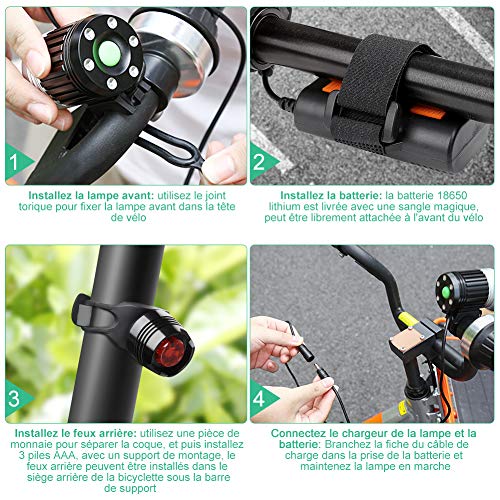 1

Installez la lampe avant: utilisez le joint torique pour fixer la lampe avant dans la tête de vélo

2

Installez la batterie: la batterie 18650 lithium est livrée avec une sangle magique, peut être librement attachée à l'avant du vélo

3

Installez le feux arrière: utilisez une pièce de monnaie pour séparer la coque, et puis installez 3 piles AAA, avec un support de montage, le feux arrière peuvent être installés dans le siège arrière de la bicyclette sous la barre de support

4

Connectez le chargeur de la lampe et la batterie: Branchez la fiche du câble de charge dans la prise de la batterie et maintenez la lampe en marche