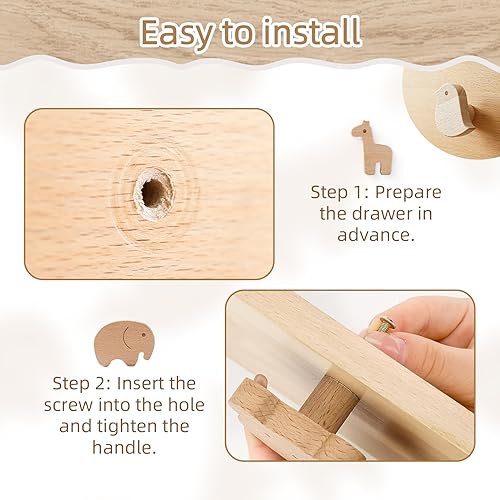 Easy to install

Step 1: Prepare the drawer in advance.

Step 2: Insert the screw into the hole and tighten the handle.