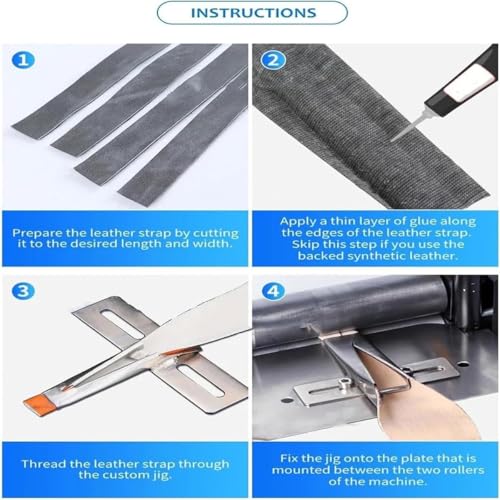 INSTRUCTIONS

1

Prepare the leather strap by cutting it to the desired length and width.

2

Apply a thin layer of glue along the edges of the leather strap. Skip this step if you use the backed synthetic leather.

3

Thread the leather strap through the custom jig.

4

Fix the jig onto the plate that is mounted between the two rollers of the machine.