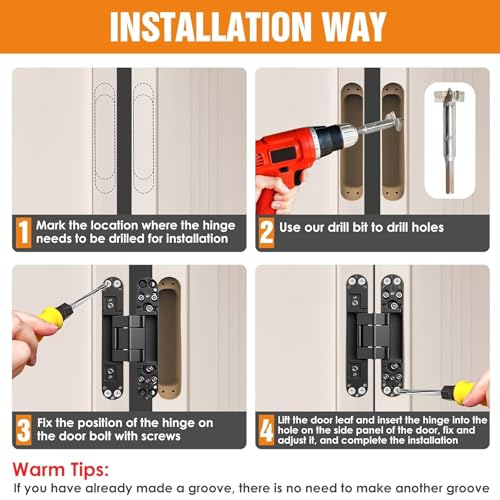 INSTALLATION WAY

1 Mark the location where the hinge needs to be drilled for installation

2 Use our drill bit to drill holes

3 Fix the position of the hinge on the door bolt with screws

4 Lift the door leaf and insert the hinge into the hole on the side panel of the door, fix and adjust it, and complete the installation

Warm Tips:
If you have already made a groove, there is no need to make another groove