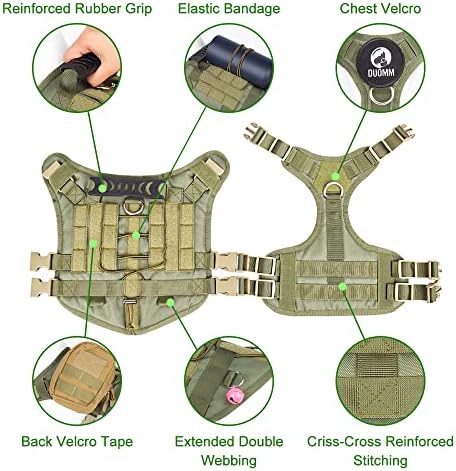 Reinforced Rubber Grip

Elastic Bandage

Chest Velcro

DUOMM

Back Velcro Tape

Extended Double Webbing

Criss-Cross Reinforced Stitching