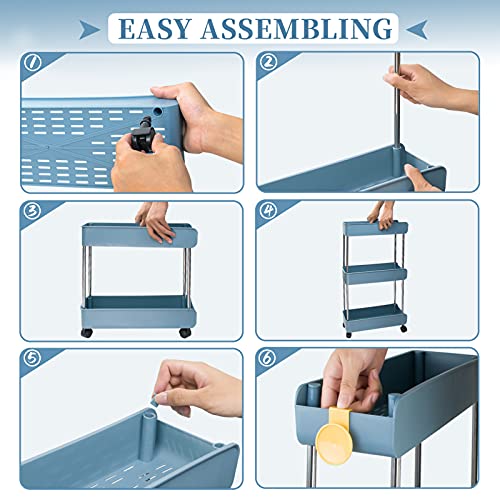 EASY ASSEMBLING

1

2

3

4

5

6