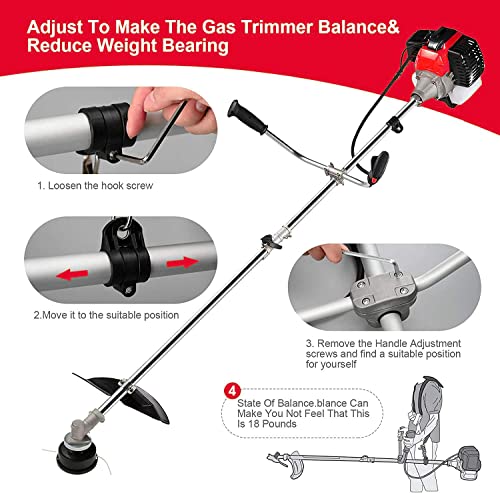 Adjust To Make The Gas Trimmer Balance& Reduce Weight Bearing

1. Loosen the hook screw

2.Move it to the suitable position

3. Remove the Handle Adjustment screws and find a suitable position for yourself

4

State Of Balance.blance Can Make You Not Feel That This Is 18 Pounds