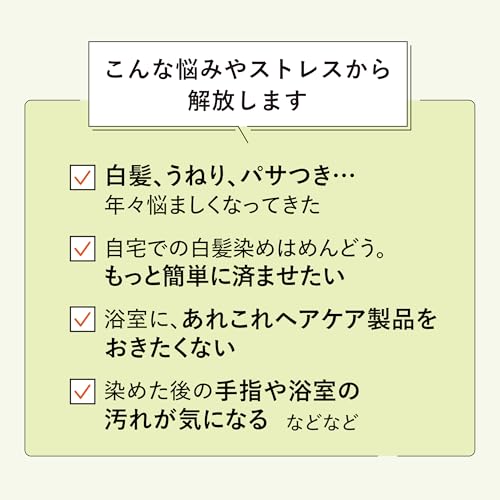 こんな悩みやストレスから
解放します

☑ 白髪、うねり、パサつき…
年々悩ましくなってきた

☑ 自宅での白髪染めはめんどう。
もっと簡単に済ませたい

☑ 浴室に、あれこれヘアケア製品を
おきたくない

☑ 染めた後の手指や浴室の
汚れが気になる などなど