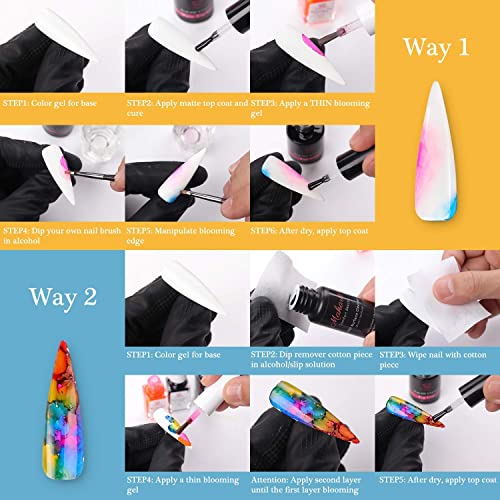 Way 1

STEP1: Color gel for base

STEP2: Apply matte top coat and cure

STEP3: Apply a THIN blooming gel

STEP4: Dip your own nail brush in alcohol

STEP5: Manipulate blooming edge

STEP6: After dry, apply top coat

Way 2

STEP1: Color gel for base

STEP2: Dip remover cotton piece in alcohol/slip solution

STEP3: Wipe nail with cotton piece

STEP4: Apply a thin blooming gel

Attention: Apply second layer until the first layer blooming

STEP5: After dry, apply top coat