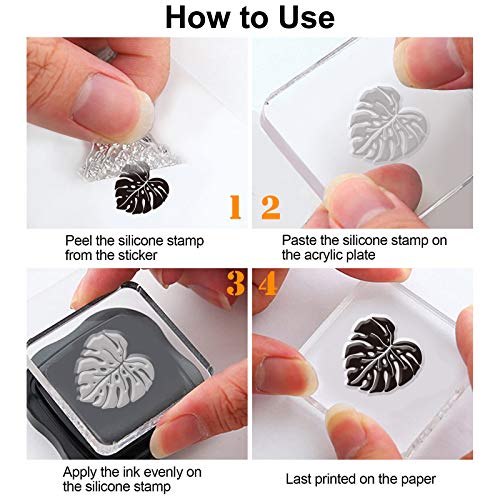 How to Use

1

Peel the silicone stamp from the sticker

2

Paste the silicone stamp on the acrylic plate

3

Apply the ink evenly on the silicone stamp

4

Last printed on the paper