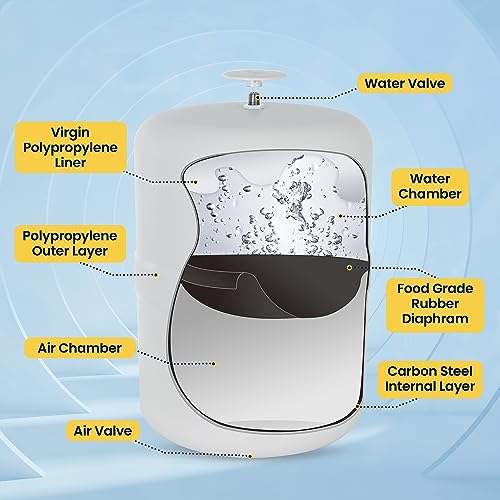 Water Valve

Virgin Polypropylene Liner

Water Chamber

Polypropylene Outer Layer

Food Grade Rubber Diaphram

Air Chamber

Carbon Steel Internal Layer

Air Valve