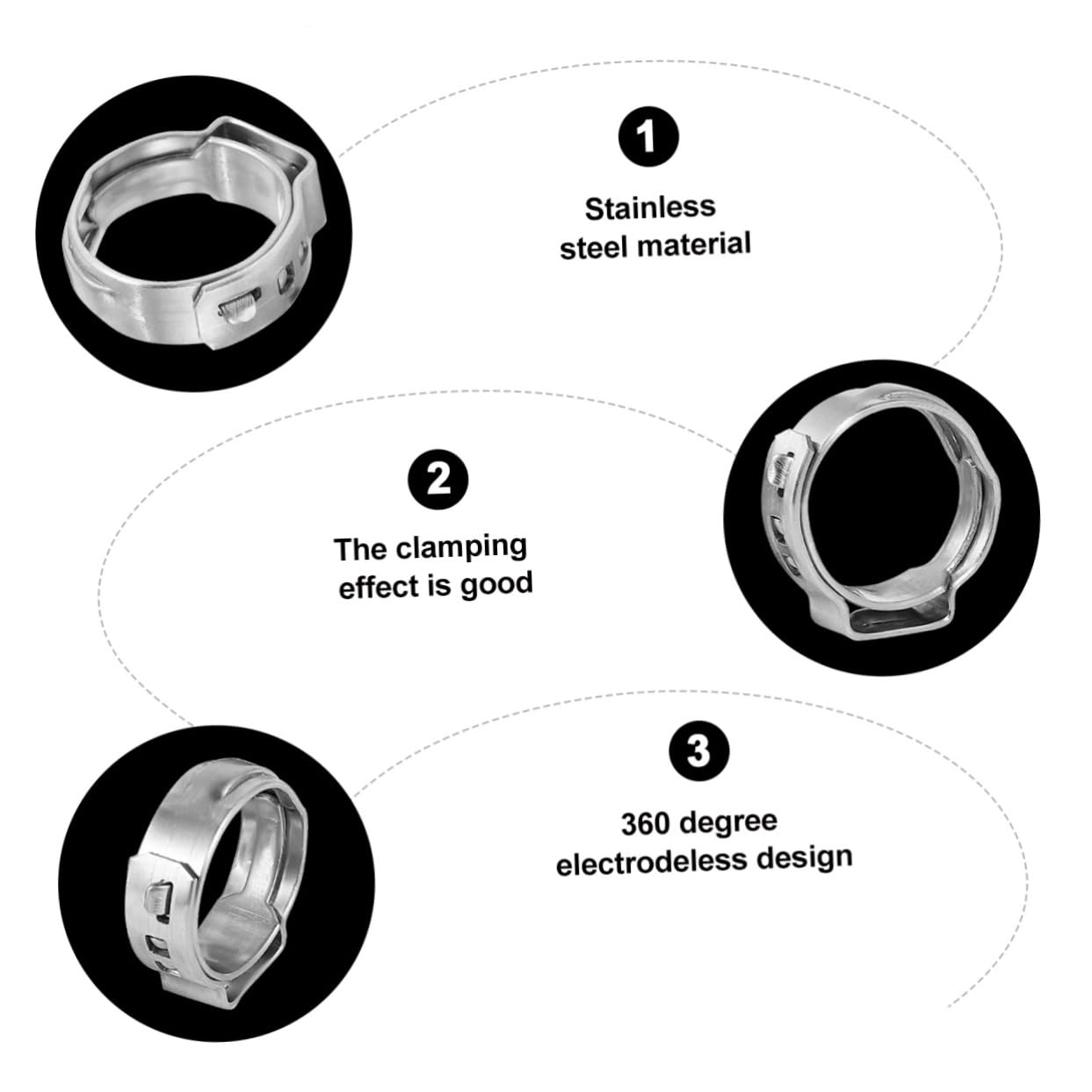 1

Stainless steel material

2

The clamping effect is good

3

360 degree electrodeless design