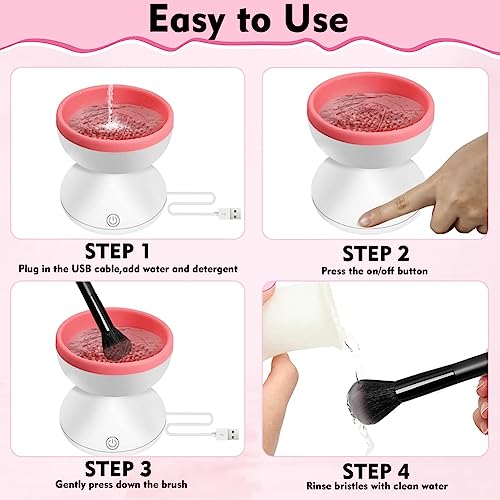 Easy to Use

STEP 1
Plug in the USB cable,add water and detergent

STEP 2
Press the on/off button

STEP 3
Gently press down the brush

STEP 4
Rinse bristles with clean water