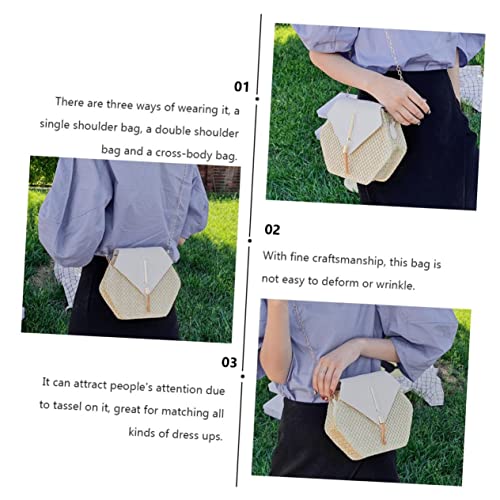 01

There are three ways of wearing it, a single shoulder bag, a double shoulder bag and a cross-body bag.

02

With fine craftsmanship, this bag is not easy to deform or wrinkle.

03

It can attract people's attention due to tassel on it, great for matching all kinds of dress ups.