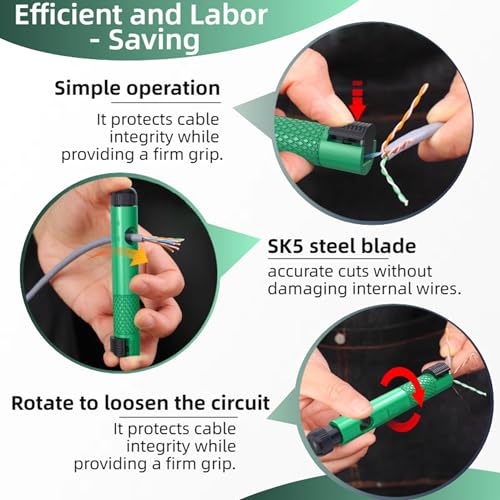 Efficient and Labor - Saving

Simple operation

It protects cable integrity while providing a firm grip.

SK5 steel blade

accurate cuts without damaging internal wires.

Rotate to loosen the circuit

It protects cable integrity while providing a firm grip.