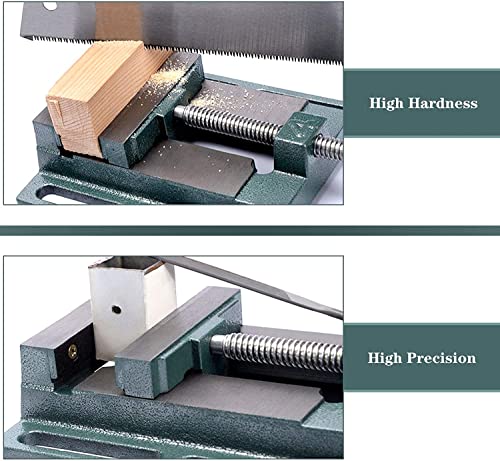 High Hardness

High Precision