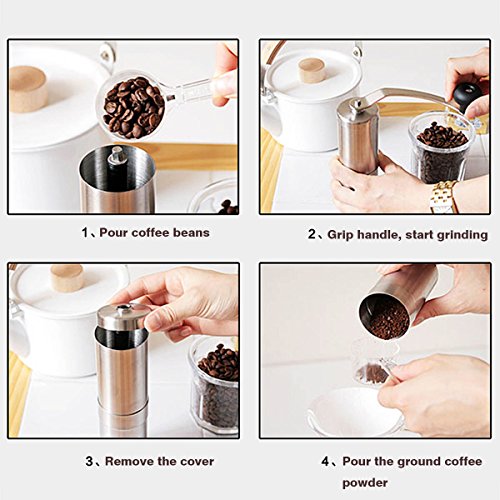 1、Pour coffee beans

2、Grip handle, start grinding

3、Remove the cover

4、Pour the ground coffee powder