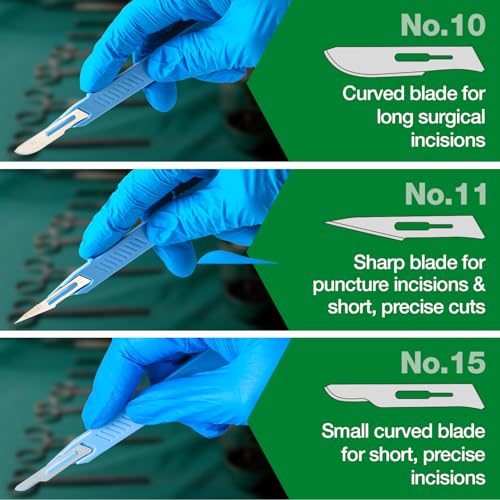 No.10

Curved blade for long surgical incisions

No.11

Sharp blade for puncture incisions & short, precise cuts

No.15

Small curved blade for short, precise incisions