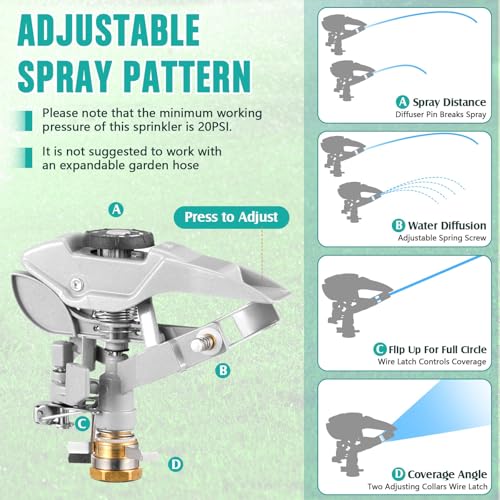 ADJUSTABLE SPRAY PATTERN

Please note that the minimum working pressure of this sprinkler is 20PSI.

It is not suggested to work with an expandable garden hose

A

Press to Adjust

B

C

D

A Spray Distance
Diffuser Pin Breaks Spray

B Water Diffusion
Adjustable Spring Screw

C Flip Up For Full Circle
Wire Latch Controls Coverage

D Coverage Angle
Two Adjusting Collars Wire Latch