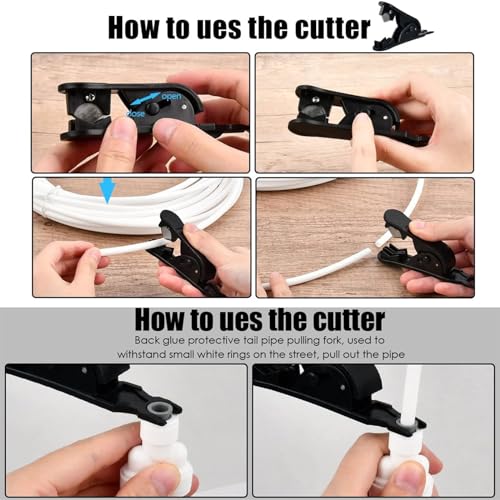 How to ues the cutter

open
close

How to ues the cutter
Back glue protective tail pipe pulling fork, used to withstand small white rings on the street, pull out the pipe