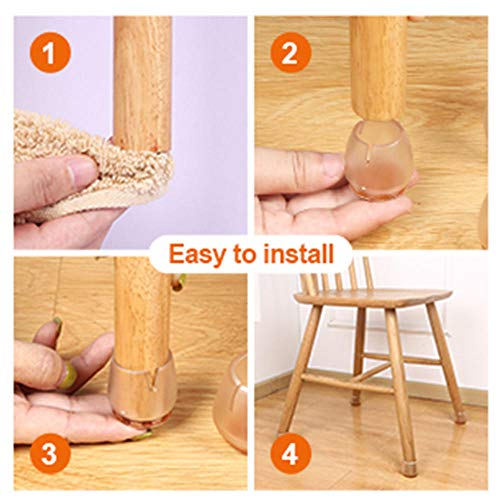 1

2

Easy to install

3

4