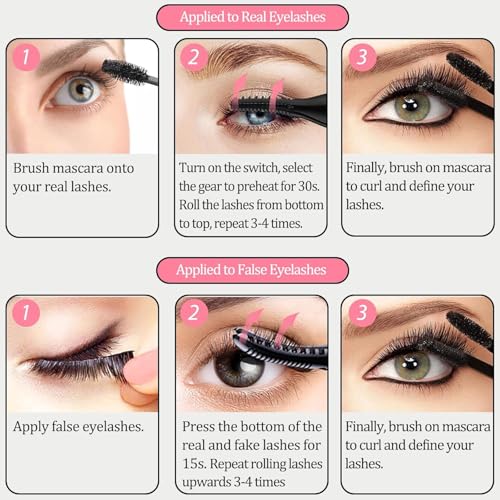 Applied to Real Eyelashes

1

Brush mascara onto your real lashes.

2

Turn on the switch, select the gear to preheat for 30s. Roll the lashes from bottom to top, repeat 3-4 times.

3

Finally, brush on mascara to curl and define your lashes.

Applied to False Eyelashes

1

Apply false eyelashes.

2

Press the bottom of the real and fake lashes for 15s. Repeat rolling lashes upwards 3-4 times

3

Finally, brush on mascara to curl and define your lashes.