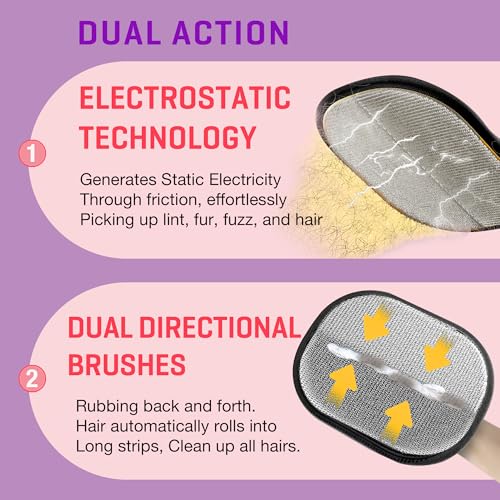 DUAL ACTION

1

ELECTROSTATIC TECHNOLOGY

Generates Static Electricity
Through friction, effortlessly
Picking up lint, fur, fuzz, and hair

2

DUAL DIRECTIONAL BRUSHES

Rubbing back and forth.
Hair automatically rolls into
Long strips, Clean up all hairs.