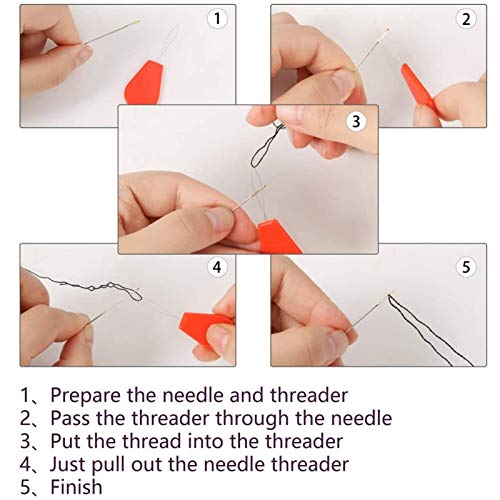 1

2

3

4

5

1、Prepare the needle and threader
2、Pass the threader through the needle
3、Put the thread into the threader
4、Just pull out the needle threader
5、Finish