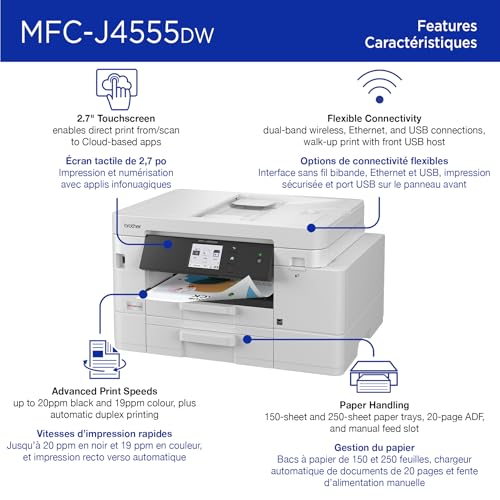 MFC-J4555DW

Features
Caractéristiques

2.7" Touchscreen
enables direct print from/scan to Cloud-based apps

Écran tactile de 2,7 po
Impression et numérisation avec applis infonuagiques

Flexible Connectivity
dual-band wireless, Ethernet, and USB connections, walk-up print with front USB host

Options de connectivité flexibles
Interface sans fil bibande, Ethernet et USB, impression sécurisée et port USB sur le panneau avant

brother

Advanced Print Speeds
up to 20ppm black and 19ppm colour, plus automatic duplex printing

Vitesses d'impression rapides
Jusqu'à 20 ppm en noir et 19 ppm en couleur, et impression recto verso automatique

Paper Handling
150-sheet and 250-sheet paper trays, 20-page ADF, and manual feed slot

Gestion du papier
Bacs à papier de 150 et 250 feuilles, chargeur automatique de documents de 20 pages et fente d'alimentation manuelle