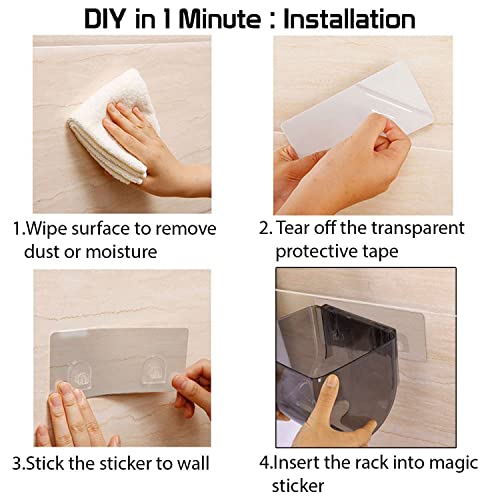 DIY in 1 Minute : Installation

1.Wipe surface to remove dust or moisture

2. Tear off the transparent protective tape

3.Stick the sticker to wall

4.Insert the rack into magic sticker