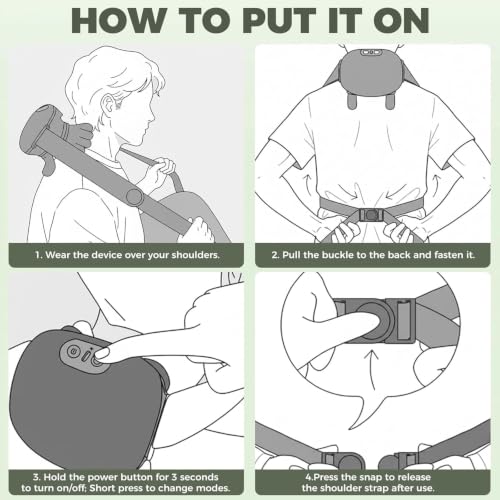 HOW TO PUT IT ON

1. Wear the device over your shoulders.

2. Pull the buckle to the back and fasten it.

3. Hold the power button for 3 seconds to turn on/off; Short press to change modes.

4.Press the snap to release the shoulder strap after use.