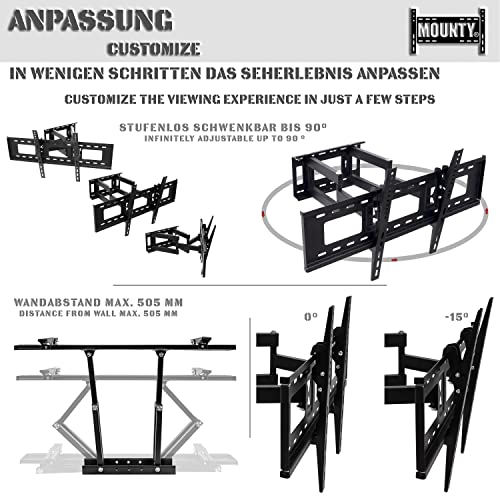 ANPASSUNG
CUSTOMIZE

MOUNTY®

IN WENIGEN SCHRITTEN DAS SEHERLEBNIS ANPASSEN

CUSTOMIZE THE VIEWING EXPERIENCE IN JUST A FEW STEPS

STUFENLOS SCHWENKBAR BIS 90°
INFINITELY ADJUSTABLE UP TO 90 °

WANDABSTAND MAX. 505 MM
DISTANCE FROM WALL MAX. 505 MM

0°

-15°