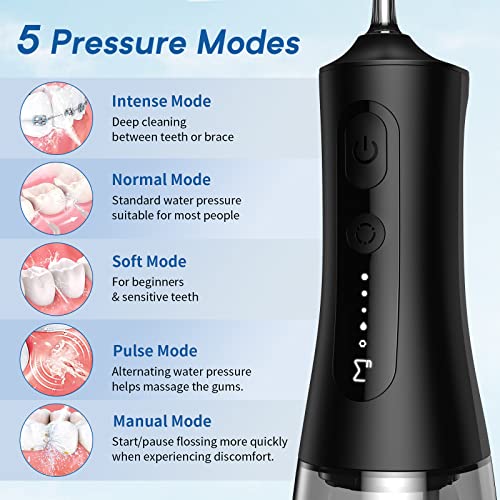 5 Pressure Modes

Intense Mode
Deep cleaning between teeth or brace

Normal Mode
Standard water pressure suitable for most people

Soft Mode
For beginners & sensitive teeth

Pulse Mode
Alternating water pressure helps massage the gums.

Manual Mode
Start/pause flossing more quickly when experiencing discomfort.