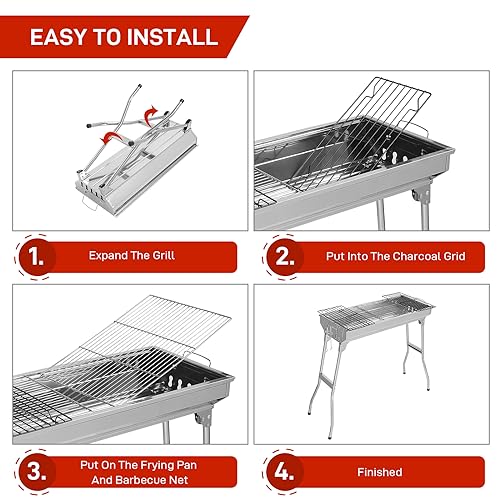 EASY TO INSTALL

1. Expand The Grill

2. Put Into The Charcoal Grid

3. Put On The Frying Pan And Barbecue Net

4. Finished