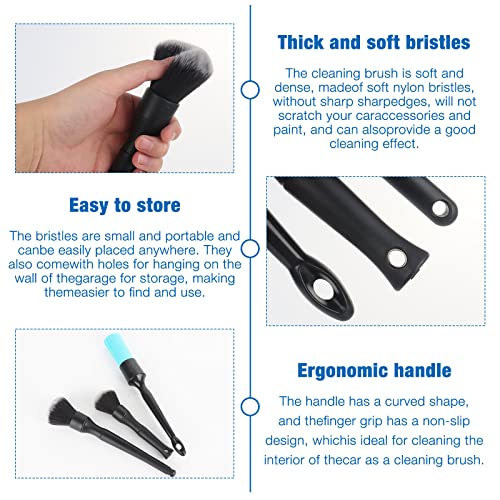 Thick and soft bristles

The cleaning brush is soft and dense, madeof soft nylon bristles, without sharp sharpedges, will not scratch your caraccessories and paint, and can alsoprovide a good cleaning effect.

Easy to store

The bristles are small and portable and canbe easily placed anywhere. They also comewith holes for hanging on the wall of thegarage for storage, making themeasier to find and use.

Ergonomic handle

The handle has a curved shape, and thefinger grip has a non-slip design, whichis ideal for cleaning the interior of thecar as a cleaning brush.