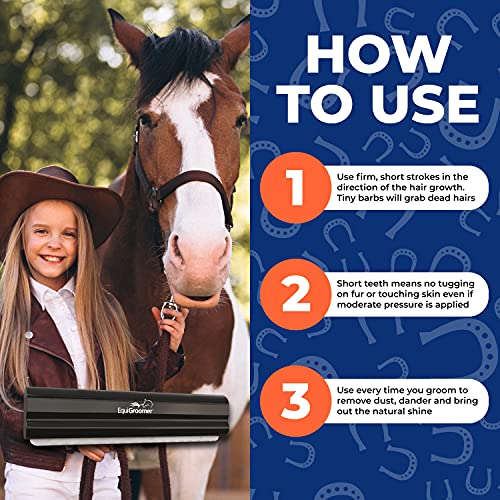 EquiGroomer

HOW TO USE

1 Use firm, short strokes in the direction of the hair growth. Tiny barbs will grab dead hairs

2 Short teeth means no tugging on fur or touching skin even if moderate pressure is applied

3 Use every time you groom to remove dust, dander and bring out the natural shine