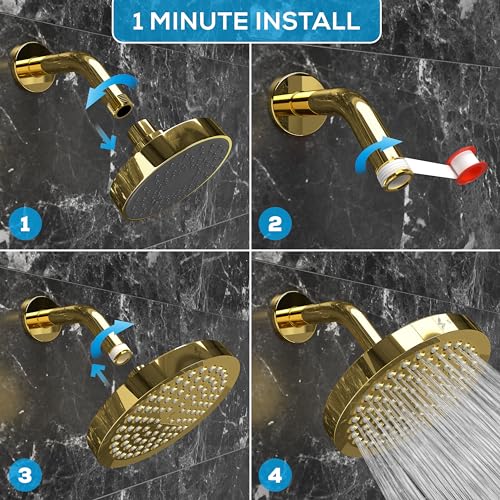 1 MINUTE INSTALL

1

2

3

4