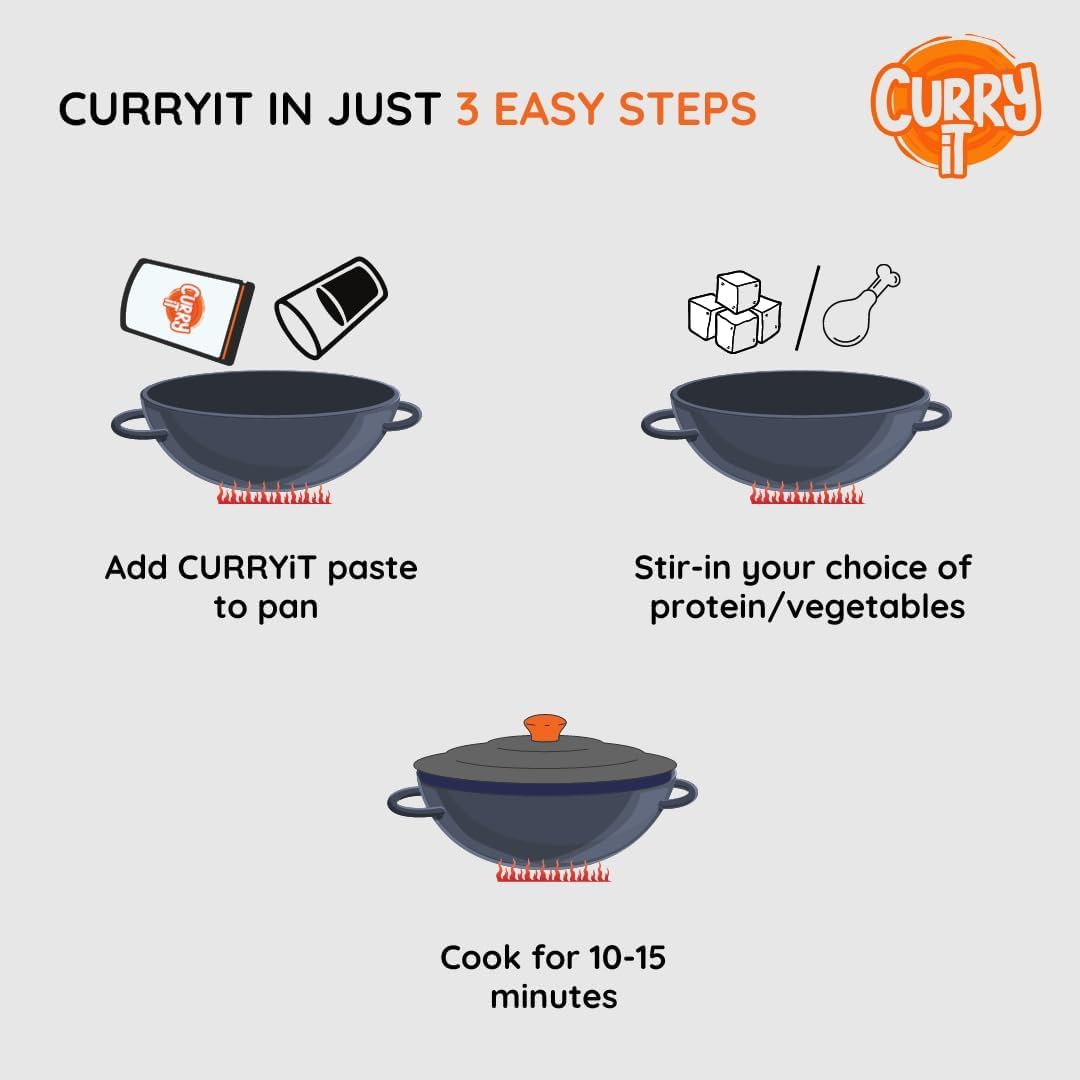 CURRYIT IN JUST 3 EASY STEPS

CURRY iT

CURRY iT

Add CURRYiT paste to pan

Stir-in your choice of protein/vegetables

Cook for 10-15 minutes