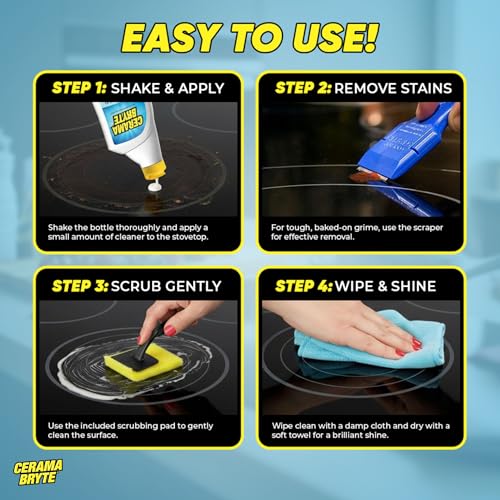 EASY TO USE!

STEP 1: SHAKE & APPLY

CERAMA BRYTE

Shake the bottle thoroughly and apply a small amount of cleaner to the stovetop.

STEP 2: REMOVE STAINS

For tough, baked-on grime, use the scraper for effective removal.

STEP 3: SCRUB GENTLY

Use the included scrubbing pad to gently clean the surface.

STEP 4: WIPE & SHINE

Wipe clean with a damp cloth and dry with a soft towel for a brilliant shine.

CERAMA BRYTE