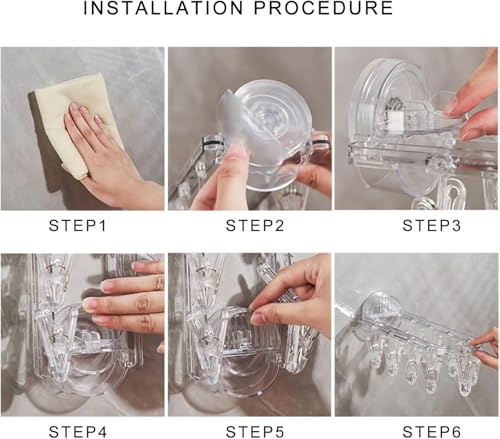 INSTALLATION PROCEDURE

STEP1

STEP2

STEP3

STEP4

STEP5

STEP6