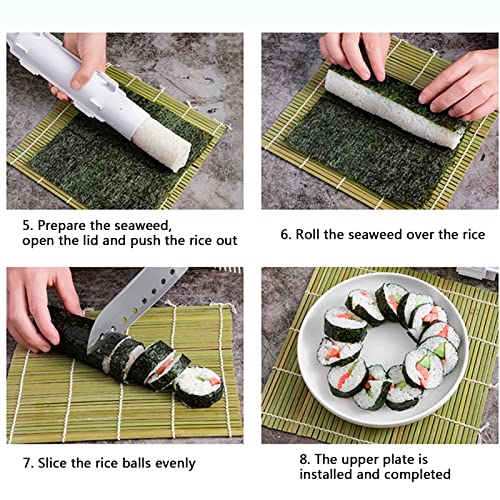 5. Prepare the seaweed, open the lid and push the rice out

6. Roll the seaweed over the rice

7. Slice the rice balls evenly

8. The upper plate is installed and completed