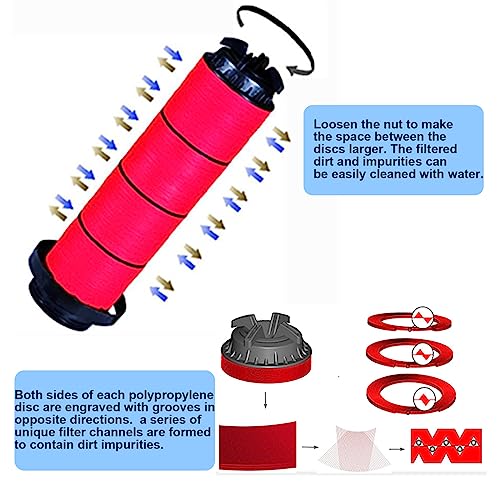 Loosen the nut to make the space between the discs larger. The filtered dirt and impurities can be easily cleaned with water.

Both sides of each polypropylene disc are engraved with grooves in opposite directions. a series of unique filter channels are formed to contain dirt impurities.