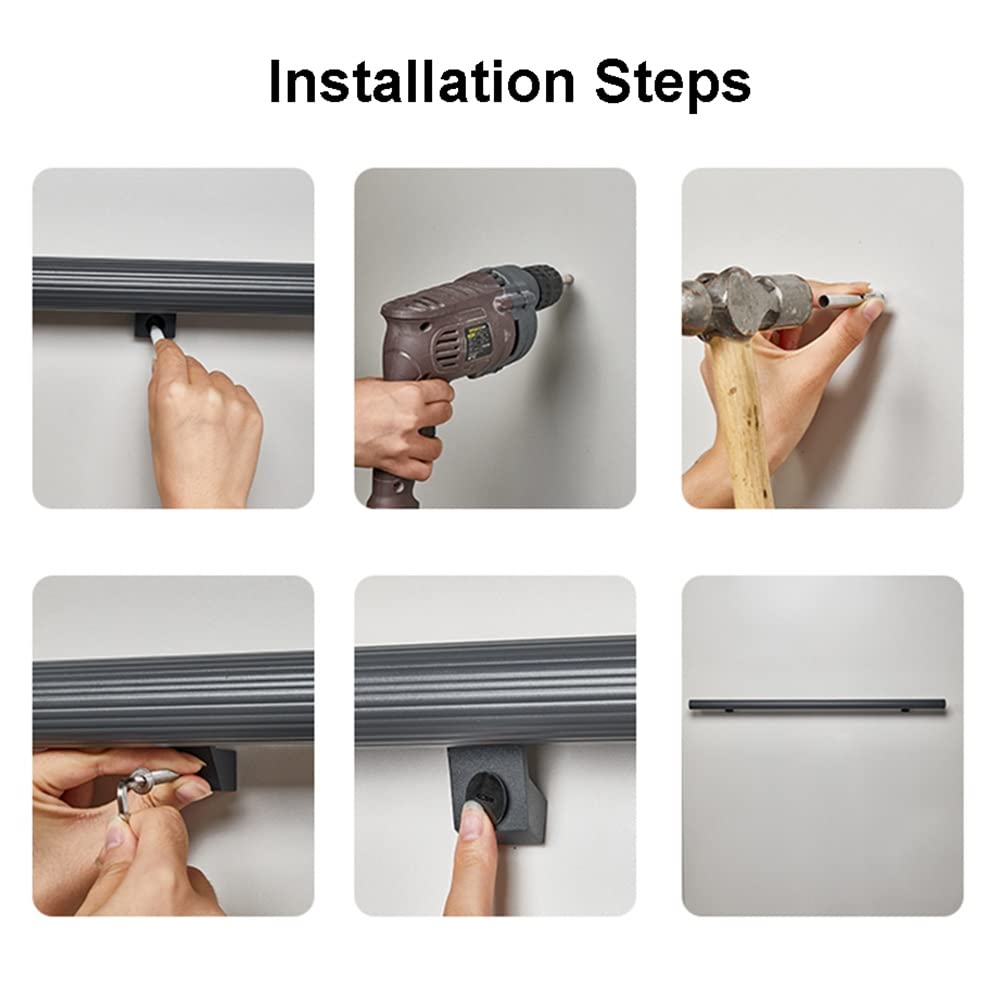 Installation Steps