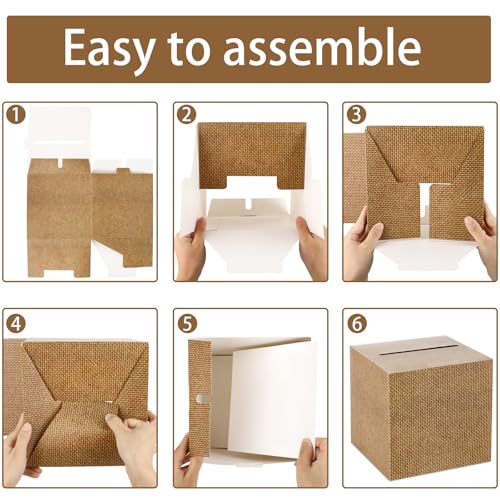 Easy to assemble

1

2

3

4

5

6