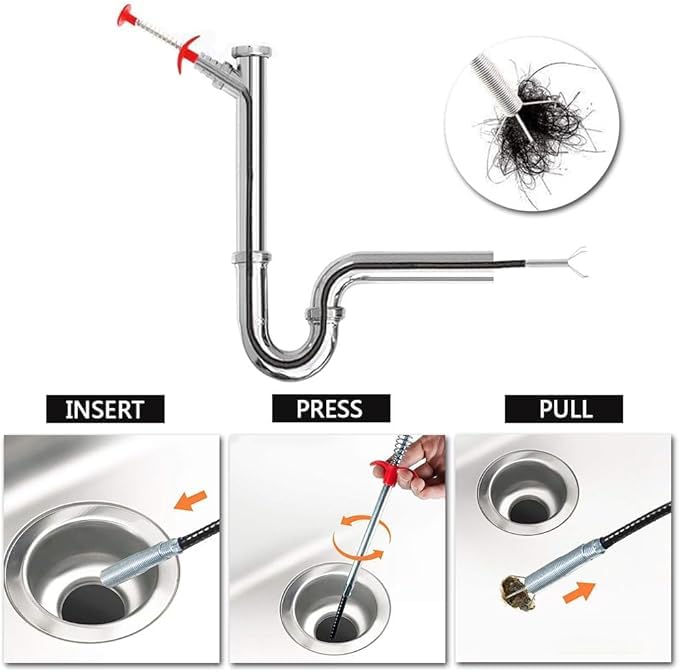 INSERT

PRESS

PULL