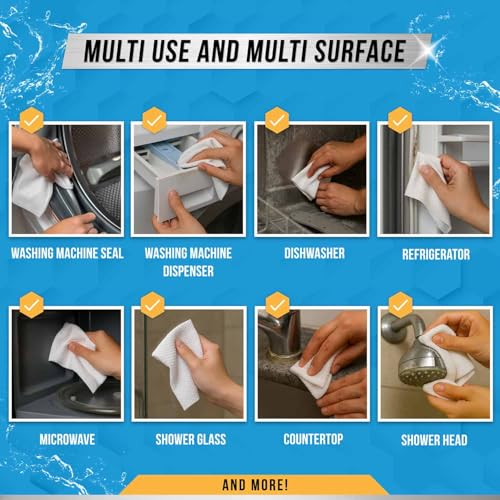 MULTI USE AND MULTI SURFACE

WASHING MACHINE SEAL

WASHING MACHINE DISPENSER

DISHWASHER

REFRIGERATOR

MICROWAVE

SHOWER GLASS

COUNTERTOP

SHOWER HEAD

AND MORE!